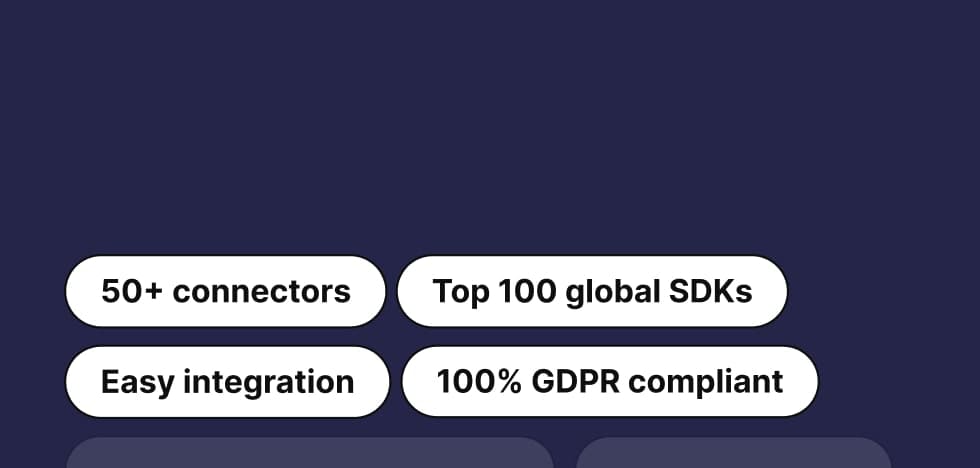 50+ connectors

Top 100 global SDKs

Easy integration

100% GDPR compliant